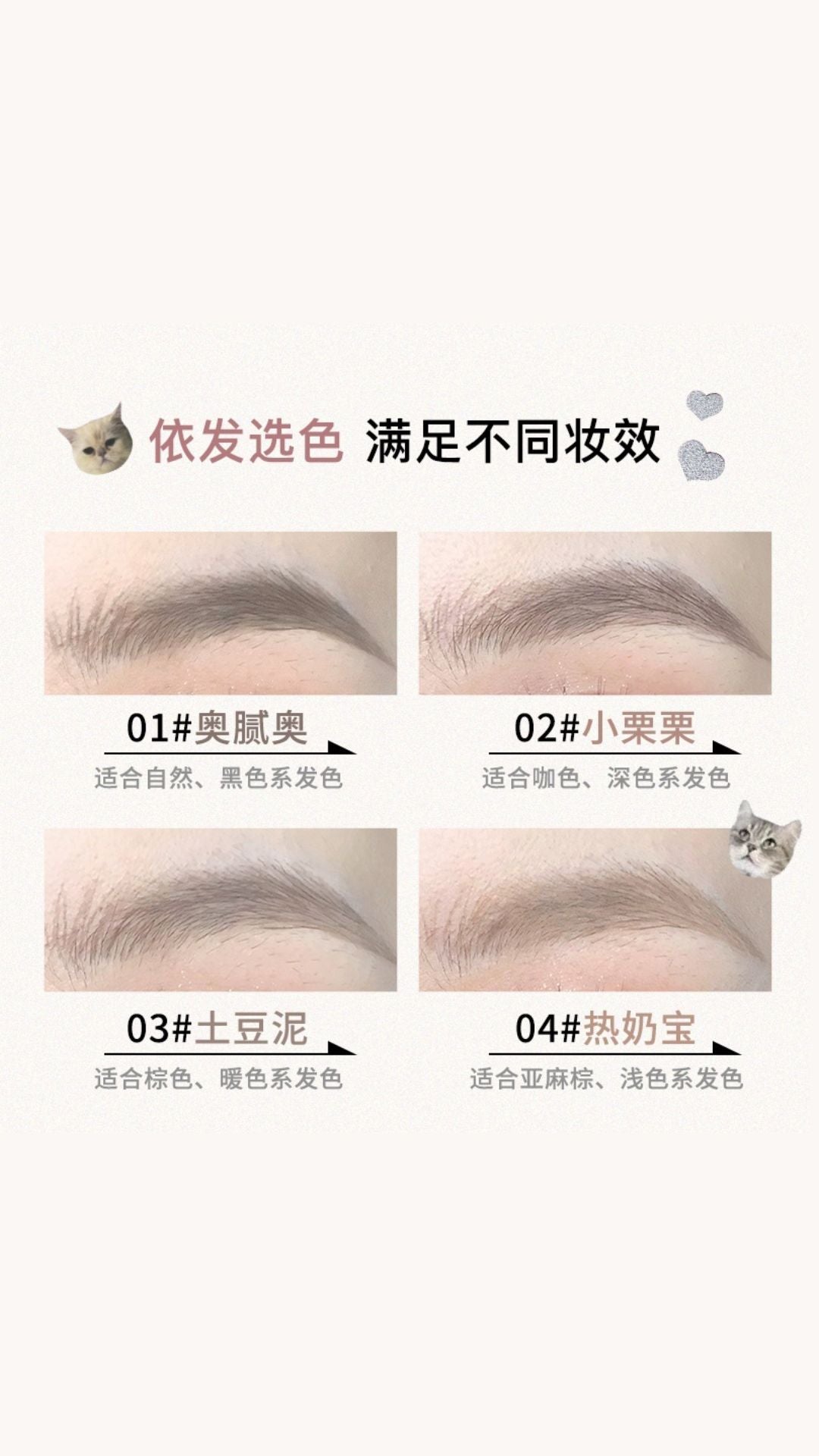 依发选色 满足不同妆效

01#奥腻奥
适合自然、黑色系发色

02#小栗栗
适合咖色、深色系发色

03#土豆泥
适合棕色、暖色系发色

04#热奶宝
适合亚麻棕、浅色系发色